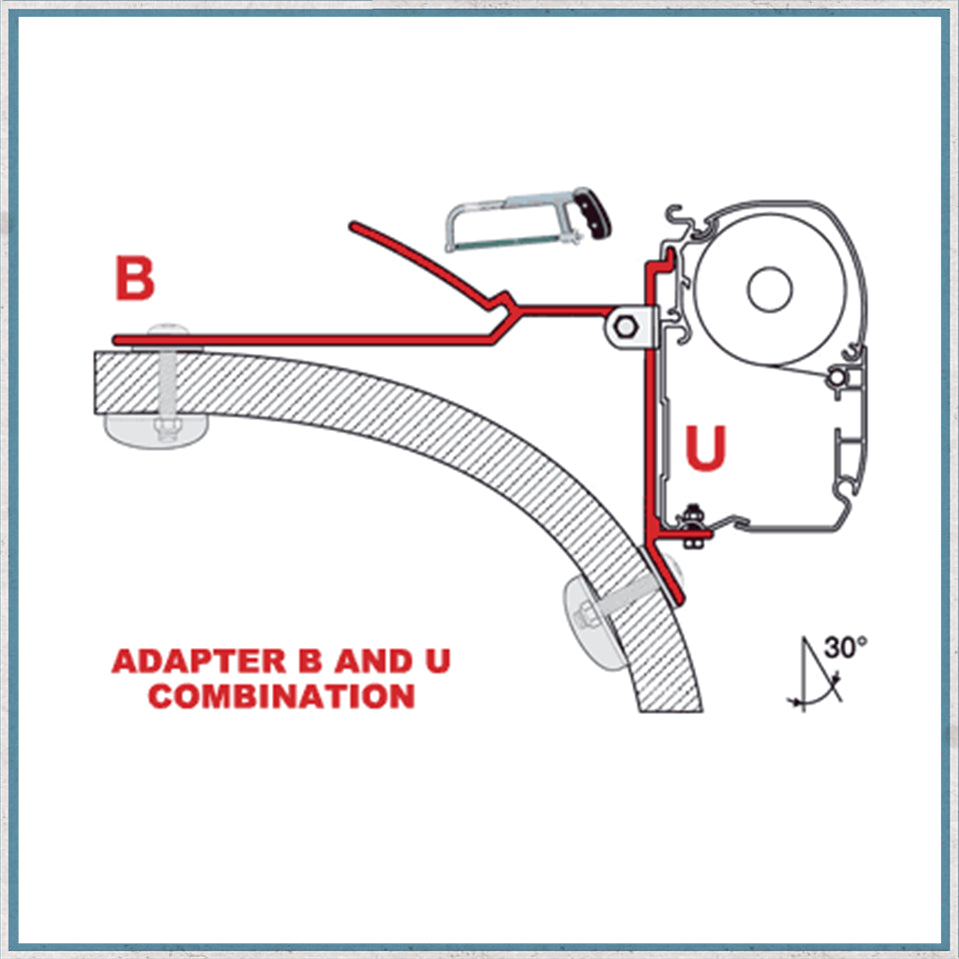 B

U

ADAPTER B AND U COMBINATION

30°