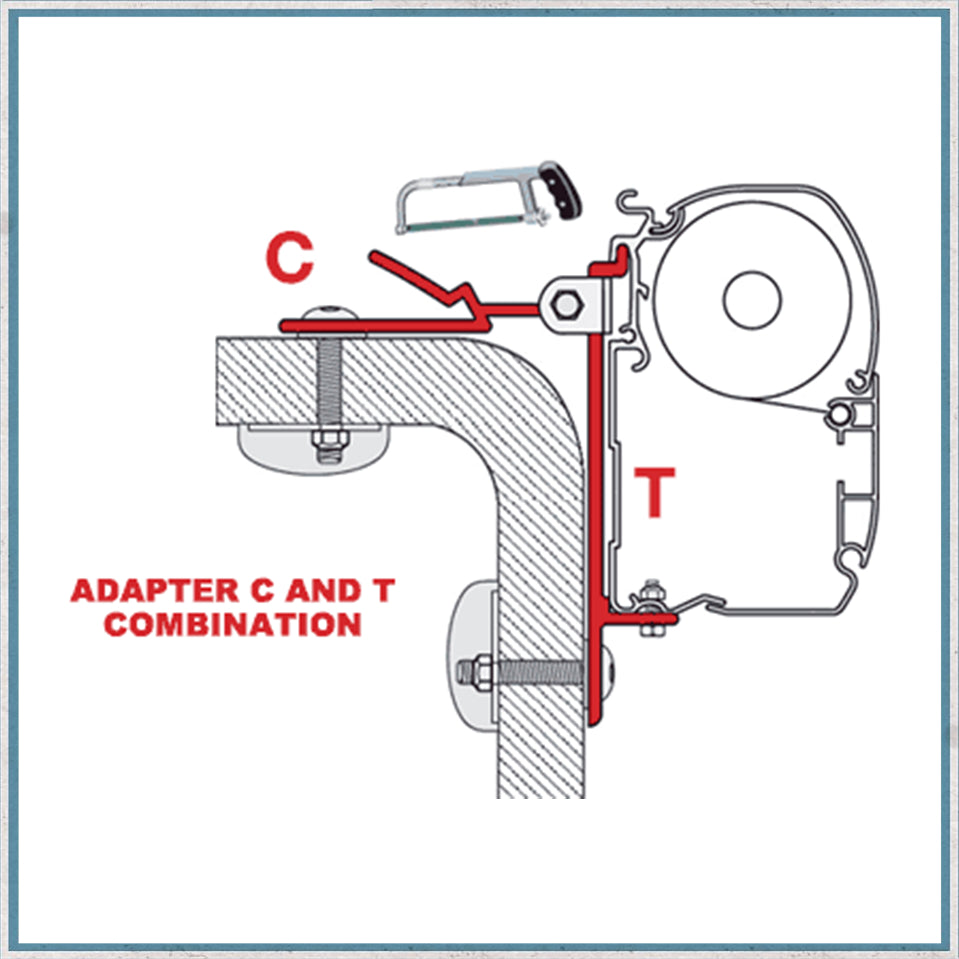 C

T

ADAPTER C AND T COMBINATION