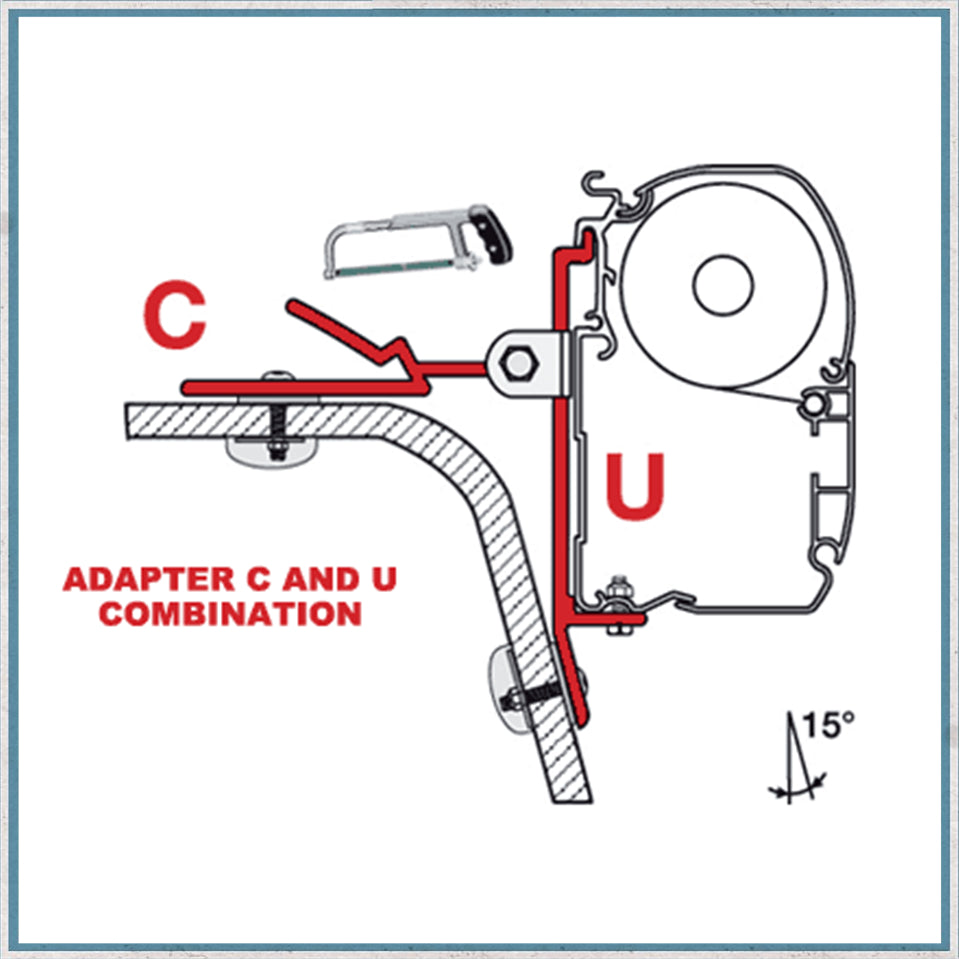 C

U

ADAPTER C AND U COMBINATION

15°