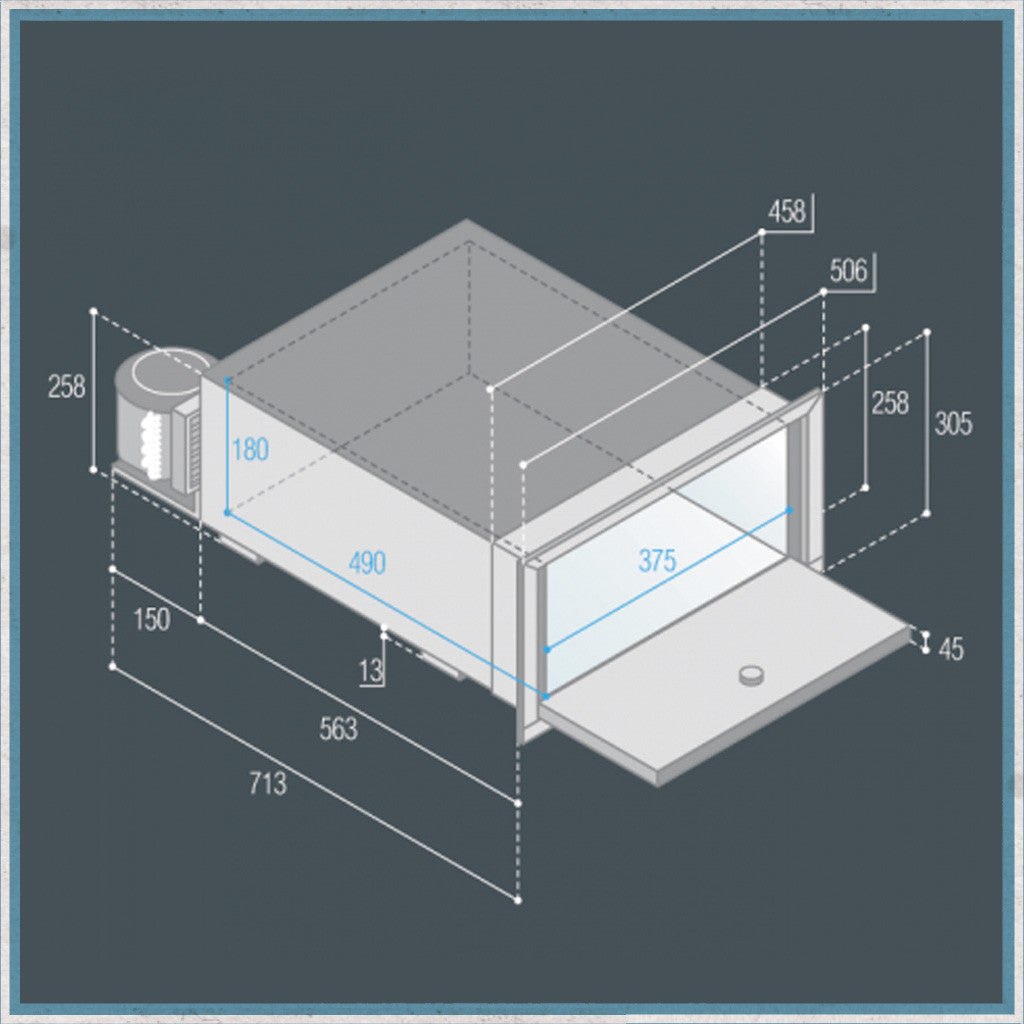 458
506
258
258
305
180
490
375
150
13
45
563
713