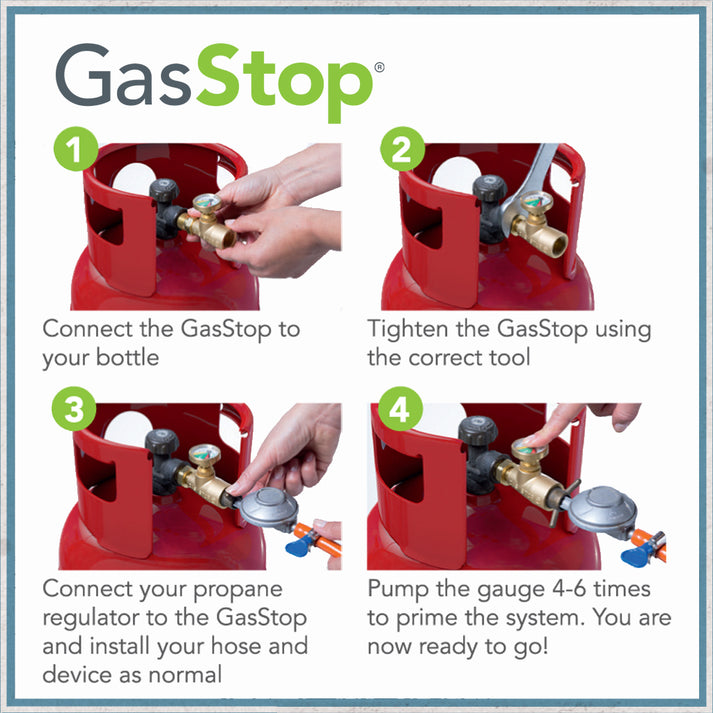 GasStop®

1

Connect the GasStop to your bottle

2

Tighten the GasStop using the correct tool

3

Connect your propane regulator to the GasStop and install your hose and device as normal

4

Pump the gauge 4-6 times to prime the system. You are now ready to go!